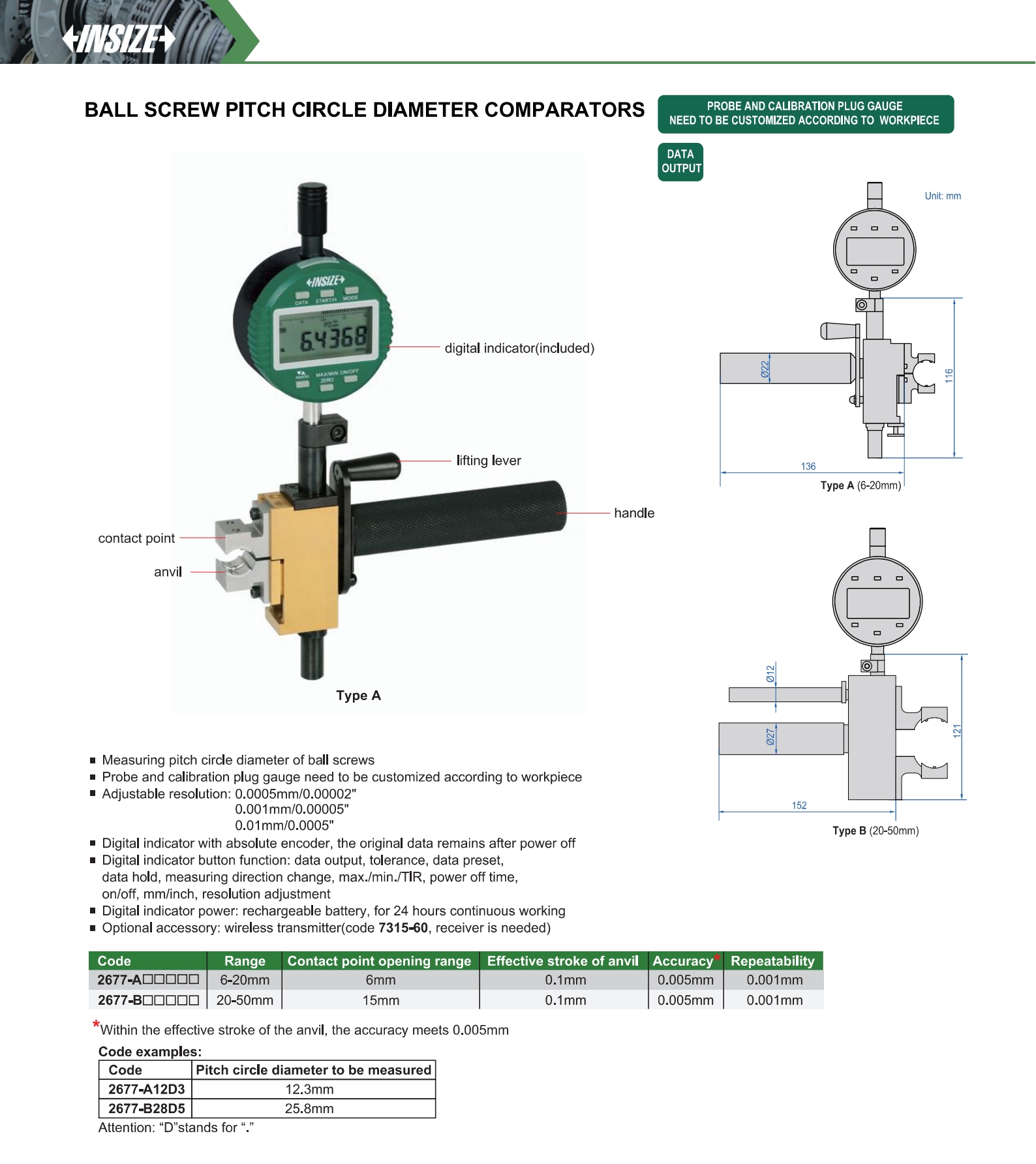 INSIZE

BALL SCREW PITCH CIRCLE DIAMETER COMPARATORS

PROBE AND CALIBRATION PLUG GAUGE NEED TO BE CUSTOMIZED ACCORDING TO WORKPIECE

DATA OUTPUT

INSIZE
DATA START/H MODE
6.4368
MAX/MIN ON/OFF ZERO

digital indicator(included)

lifting lever

handle

contact point

anvil

Type A

Unit: mm

Ø22

116

136

Type A (6-20mm)

Ø12

Ø27

121

152

Type B (20-50mm)

■ Measuring pitch circle diameter of ball screws
■ Probe and calibration plug gauge need to be customized according to workpiece
■ Adjustable resolution: 0.0005mm/0.00002"
0.001mm/0.00005"
0.01mm/0.0005"
■ Digital indicator with absolute encoder, the original data remains after power off
■ Digital indicator button function: data output, tolerance, data preset, data hold, measuring direction change, max./min./TIR, power off time, on/off, mm/inch, resolution adjustment
■ Digital indicator power: rechargeable battery, for 24 hours continuous working
■ Optional accessory: wireless transmitter(code 7315-60, receiver is needed)

| Code | Range | Contact point opening range | Effective stroke of anvil | Accuracy* | Repeatability |
|---|---|---|---|---|---|
| 2677-A□□□□□ | 6-20mm | 6mm | 0.1mm | 0.005mm | 0.001mm |
| 2677-B□□□□□ | 20-50mm | 15mm | 0.1mm | 0.005mm | 0.001mm |

*Within the effective stroke of the anvil, the accuracy meets 0.005mm

Code examples:

| Code | Pitch circle diameter to be measured |
|---|---|
| 2677-A12D3 | 12.3mm |
| 2677-B28D5 | 25.8mm |

Attention: “D”stands for “.”